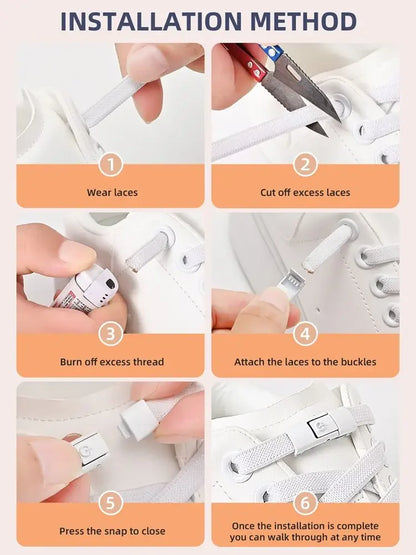 INSTALLATION METHOD

1
Wear laces

2
Cut off excess laces

3
Burn off excess thread

4
Attach the laces to the buckles

5
Press the snap to close

6
Once the installation is complete you can walk through at any time