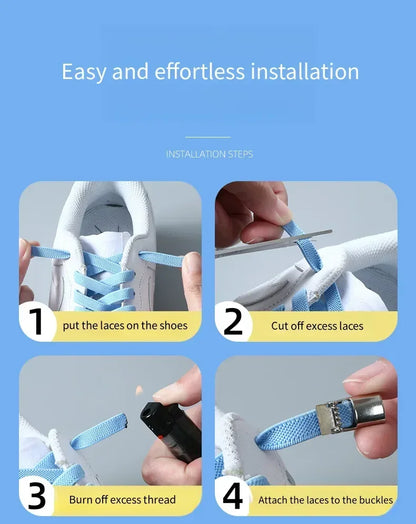 Easy and effortless installation

INSTALLATION STEPS

1 put the laces on the shoes

2 Cut off excess laces

3 Burn off excess thread

4 Attach the laces to the buckles