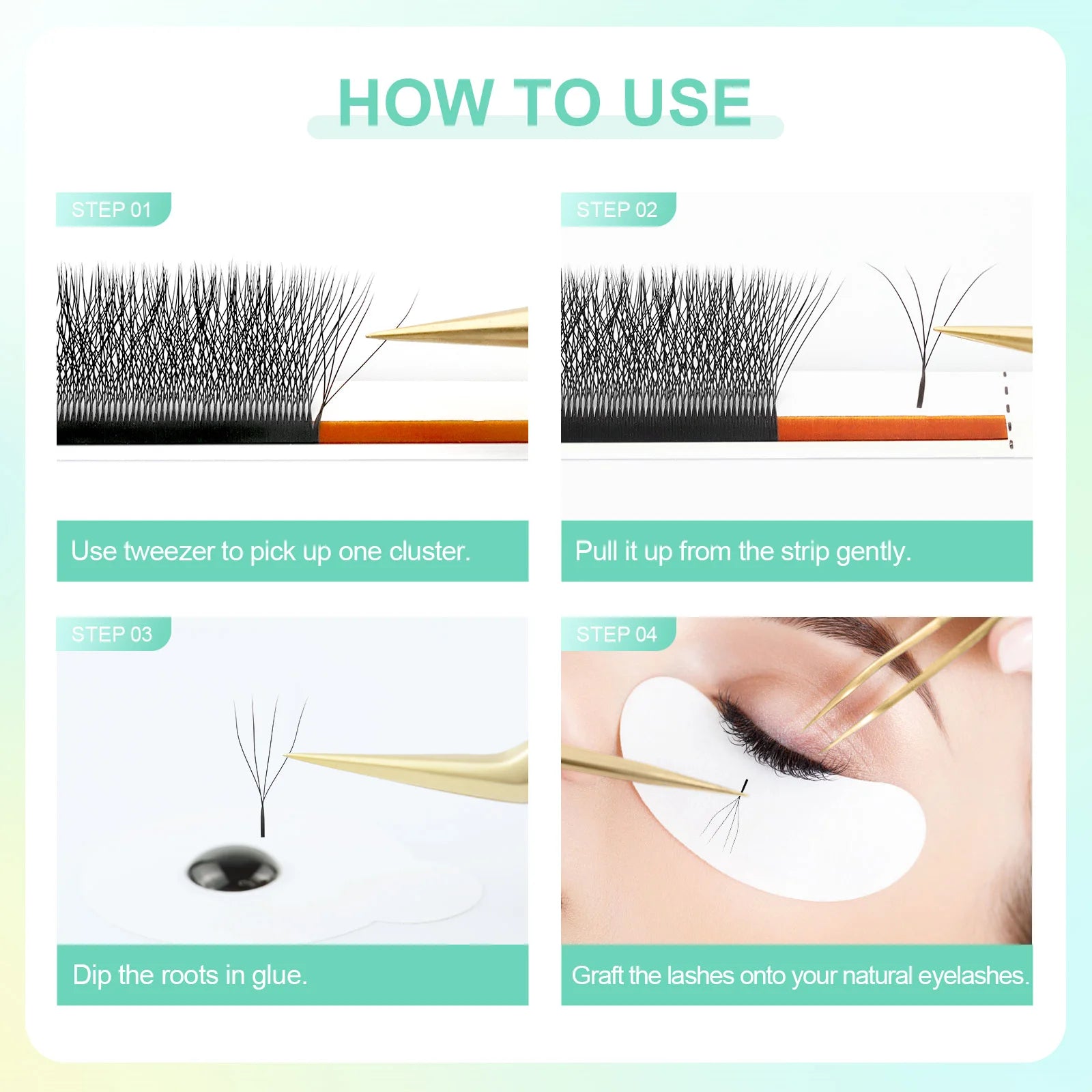 HOW TO USE

STEP 01

Use tweezer to pick up one cluster.

STEP 02

Pull it up from the strip gently.

STEP 03

Dip the roots in glue.

STEP 04

Graft the lashes onto your natural eyelashes.